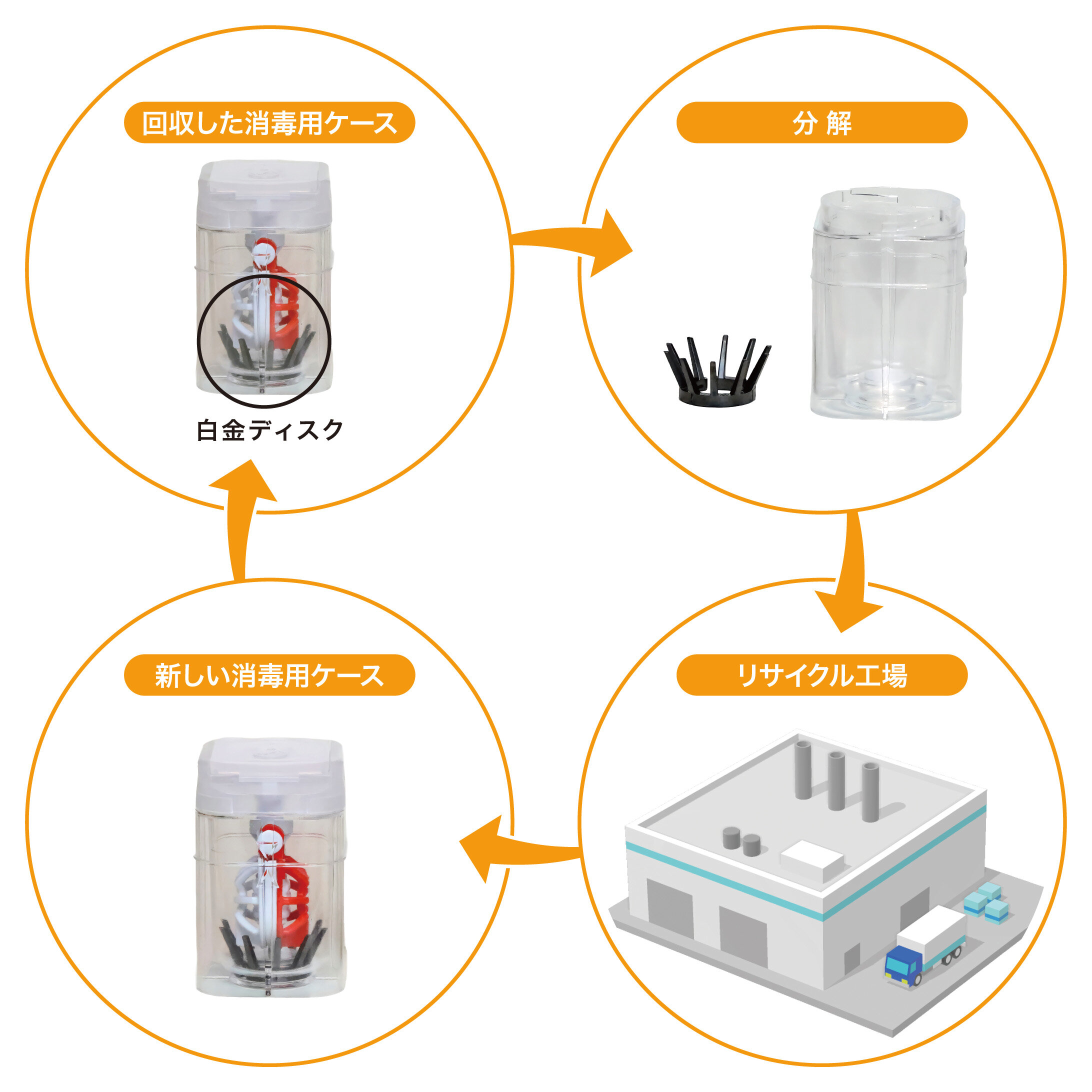 回収した消毒用ケース

白金ディスク

分 解

リサイクル工場

新しい消毒用ケース