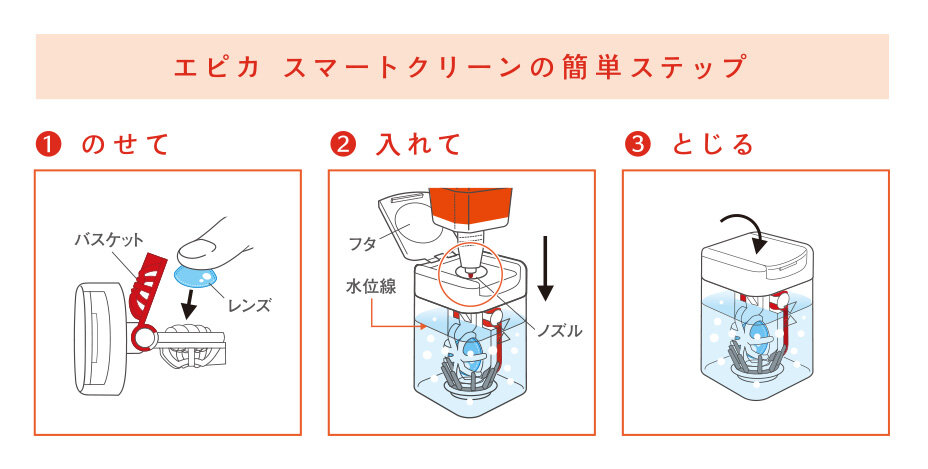 エピカ スマートクリーンの簡単ステップ

❶ のせて

バスケット

レンズ

❷ 入れて

フタ

水位線

ノズル

❸ とじる