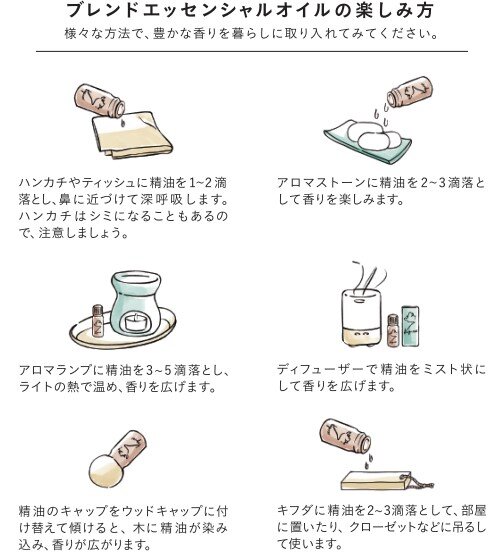 ブレンドエッセンシャルオイルの楽しみ方
様々な方法で、豊かな香りを暮らしに取り入れてみてください。

ハンカチやティッシュに精油を1~2滴落とし、鼻に近づけて深呼吸します。ハンカチはシミになることもあるので、注意しましょう。

アロマストーンに精油を2~3滴落として香りを楽しみます。

アロマランプに精油を3~5滴落とし、ライトの熱で温め、香りを広げます。

ディフューザーで精油をミスト状にして香りを広げます。

精油のキャップをウッドキャップに付け替えて傾けると、木に精油が染み込み、香りが広がります。

キフダに精油を2~3滴落として、部屋に置いたり、クローゼットなどに吊るして使います。