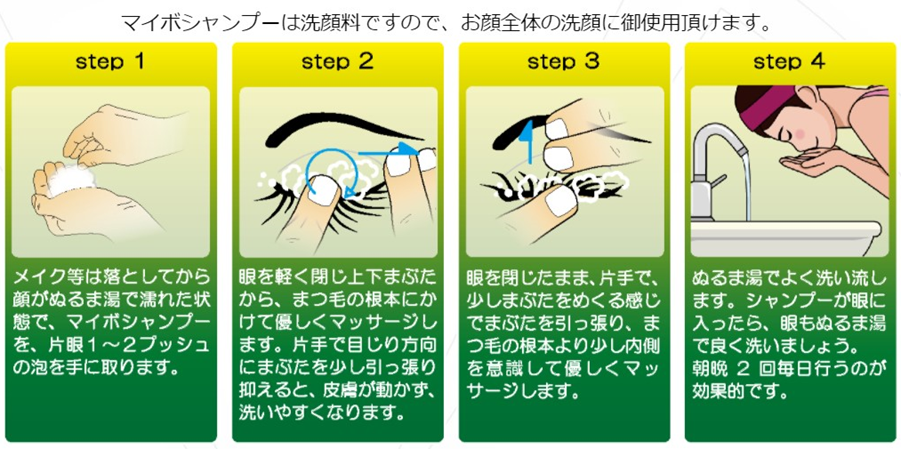 マイボシャンプーは洗顔料ですので、お顔全体の洗顔に御使用頂けます。

step 1

メイク等は落としてから顔がぬるま湯で濡れた状態で、マイボシャンプーを、片眼１～２プッシュの泡を手に取ります。

step 2

眼を軽く閉じ上下まぶたから、まつ毛の根本にかけて優しくマッサージします。片手で目じり方向にまぶたを少し引っ張り抑えると、皮膚が動かず、洗いやすくなります。

step 3

眼を閉じたまま、片手で、少しまぶたをめくる感じでまぶたを引っ張り、まつ毛の根本より少し内側を意識して優しくマッサージします。

step 4

ぬるま湯でよく洗い流します。シャンプーが眼に入ったら、眼もぬるま湯で良く洗いましょう。
朝晩 2 回毎日行うのが効果的です。