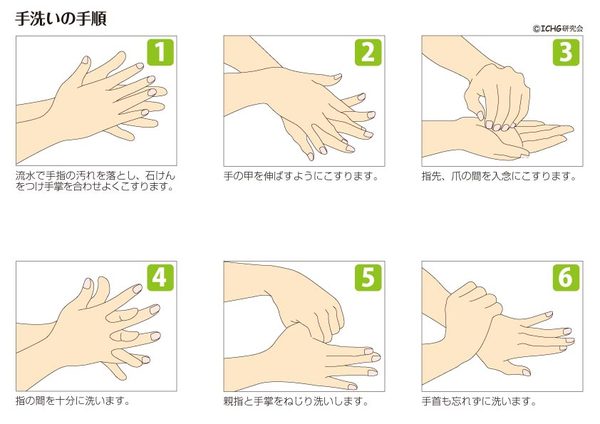 手洗いの手順

©ICHG研究会

1

流水で手指の汚れを落とし、石けんをつけ手掌を合わせよくこすります。

2

手の甲を伸ばすようにこすります。

3

指先、爪の間を入念にこすります。

4

指の間を十分に洗います。

5

親指と手掌をねじり洗いします。

6

手首も忘れずに洗います。