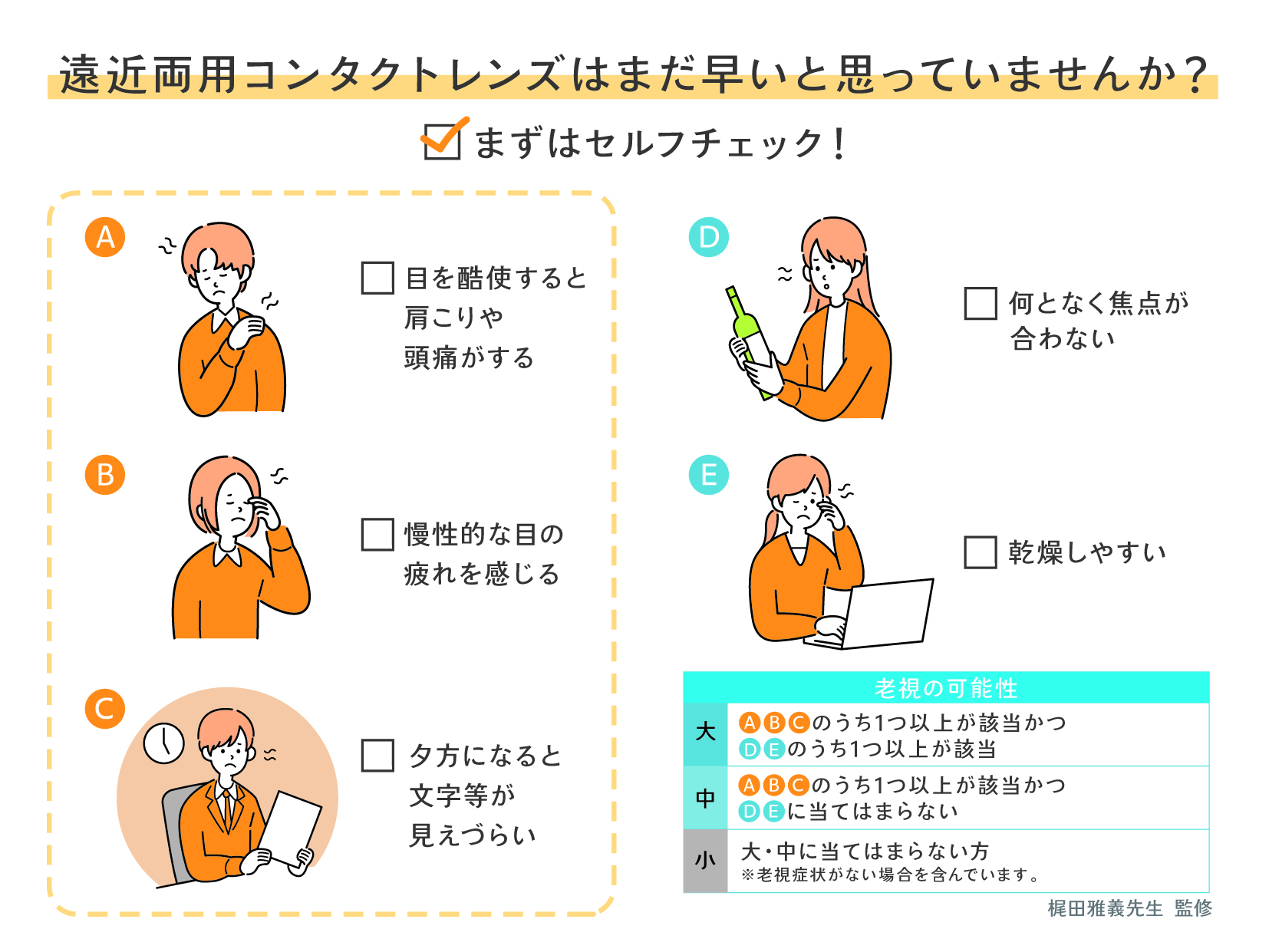 遠近両用コンタクトレンズはまだ早いと思っていませんか？

まずはセルフチェック！

A
目を酷使すると肩こりや頭痛がする

B
慢性的な目の疲れを感じる

C
夕方になると文字等が見えづらい

D
何となく焦点が合わない

E
乾燥しやすい

| 老視の可能性 | |
|---|---|
| 大 | ABCのうち1つ以上が該当かつ DEのうち1つ以上が該当 |
| 中 | ABCのうち1つ以上が該当かつ DEに当てはまらない |
| 小 | 大・中に当てはまらない方 ※老視症状がない場合を含んでいます。 |

梶田雅義先生 監修