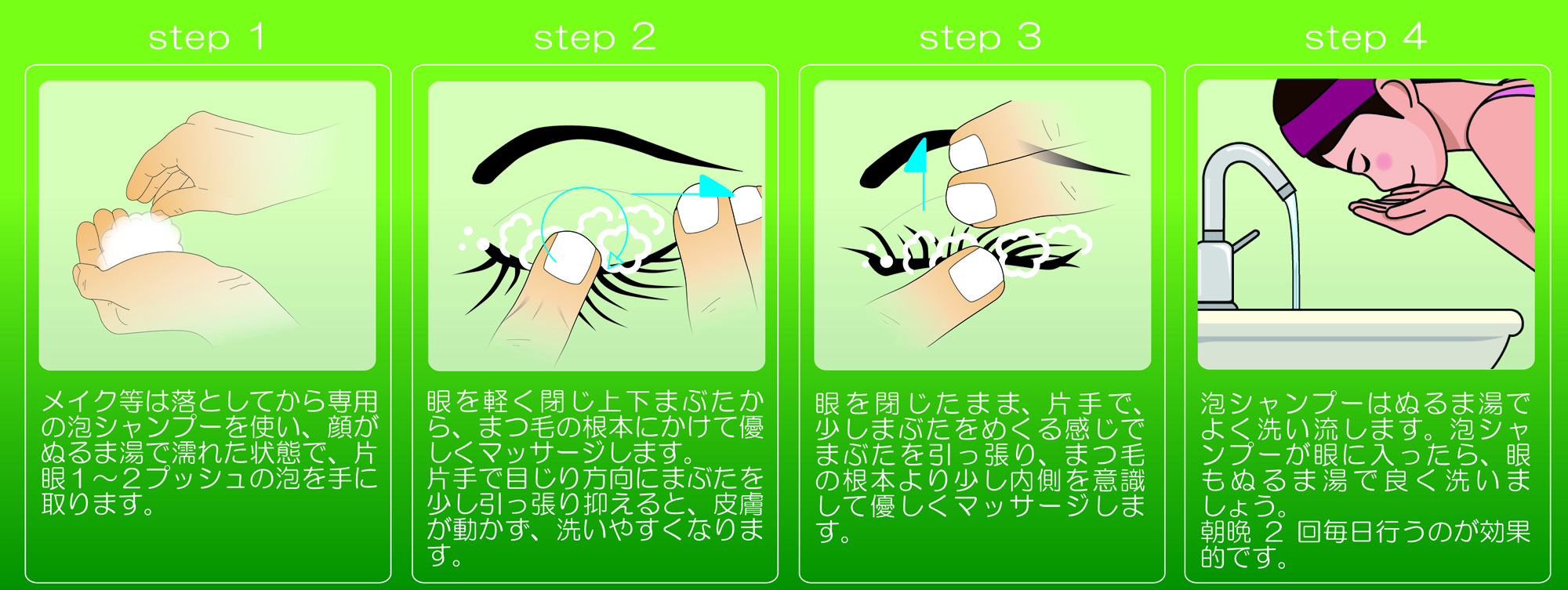 step 1

メイク等は落としてから専用の泡シャンプーを使い、顔がぬるま湯で濡れた状態で、片眼１～２プッシュの泡を手に取ります。

step 2

眼を軽く閉じ上下まぶたから、まつ毛の根本にかけて優しくマッサージします。
片手で目じり方向にまぶたを少し引っ張り抑えると、皮膚が動かず、洗いやすくなります。

step 3

眼を閉じたまま、片手で、少しまぶたをめくる感じでまぶたを引っ張り、まつ毛の根本より少し内側を意識して優しくマッサージします。

step 4

泡シャンプーはぬるま湯でよく洗い流します。泡シャンプーが眼に入ったら、眼もぬるま湯で良く洗いましょう。
朝晩 2 回毎日行うのが効果的です。