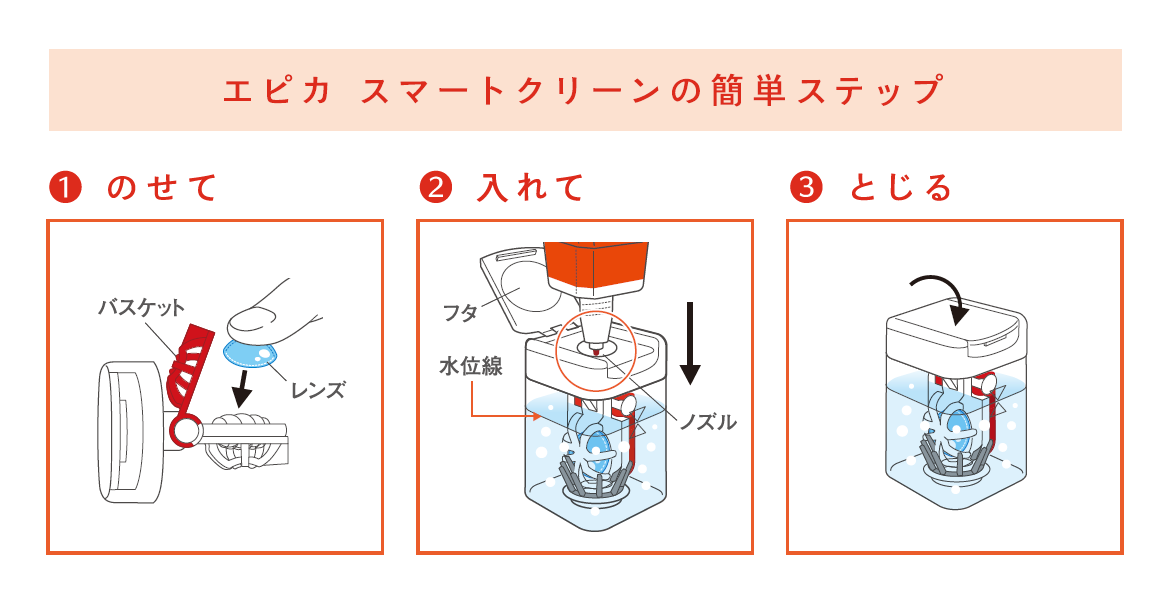 エピカ スマートクリーンの簡単ステップ

❶ のせて

バスケット

レンズ

❷ 入れて

フタ

水位線

ノズル

❸ とじる