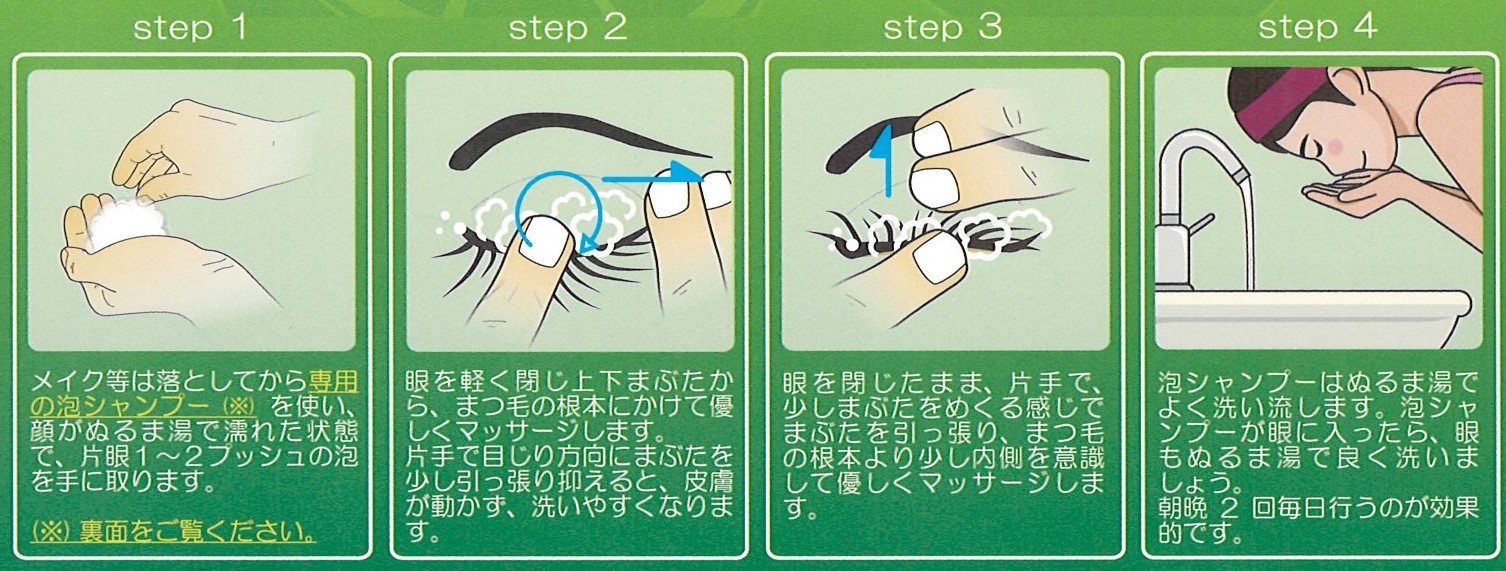 step 1

メイク等は落としてから専用の泡シャンプー（※）を使い、顔がぬるま湯で濡れた状態で、片眼1～2プッシュの泡を手に取ります。

（※）裏面をご覧ください。

step 2

眼を軽く閉じ上下まぶたから、まつ毛の根本にかけて優しくマッサージします。
片手で目じり方向にまぶたを少し引っ張り抑えると、皮膚が動かず、洗いやすくなります。

step 3

眼を閉じたまま、片手で、少しまぶたをめくる感じでまぶたを引っ張り、まつ毛の根本より少し内側を意識して優しくマッサージします。

step 4

泡シャンプーはぬるま湯でよく洗い流します。泡シャンプーが眼に入ったら、眼もぬるま湯で良く洗いましょう。
朝晩 2 回毎日行うのが効果的です。