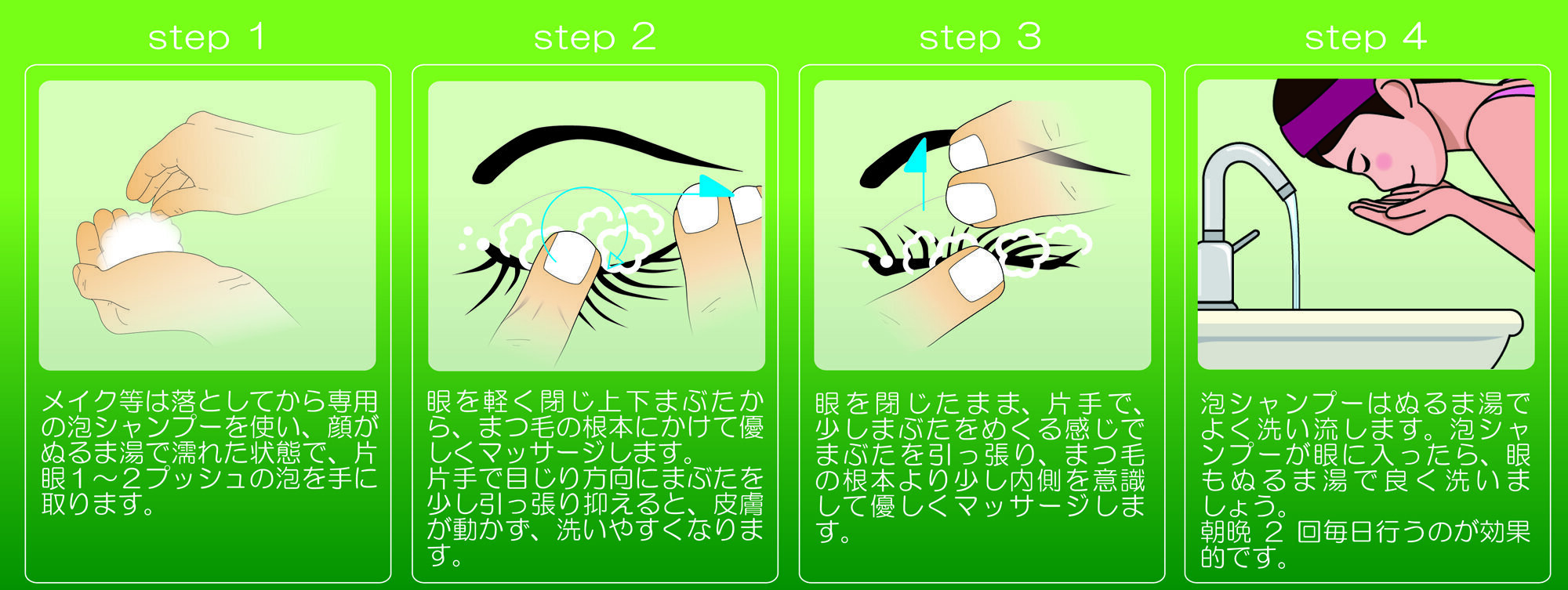 step 1

メイク等は落としてから専用の泡シャンプーを使い、顔がぬるま湯で濡れた状態で、片眼1～2プッシュの泡を手に取ります。

step 2

眼を軽く閉じ上下まぶたから、まつ毛の根本にかけて優しくマッサージします。
片手で目じり方向にまぶたを少し引っ張り抑えると、皮膚が動かず、洗いやすくなります。

step 3

眼を閉じたまま、片手で、少しまぶたをめくる感じでまぶたを引っ張り、まつ毛の根本より少し内側を意識して優しくマッサージします。

step 4

泡シャンプーはぬるま湯でよく洗い流します。泡シャンプーが眼に入ったら、眼もぬるま湯で良く洗いましょう。
朝晩 2 回毎日行うのが効果的です。