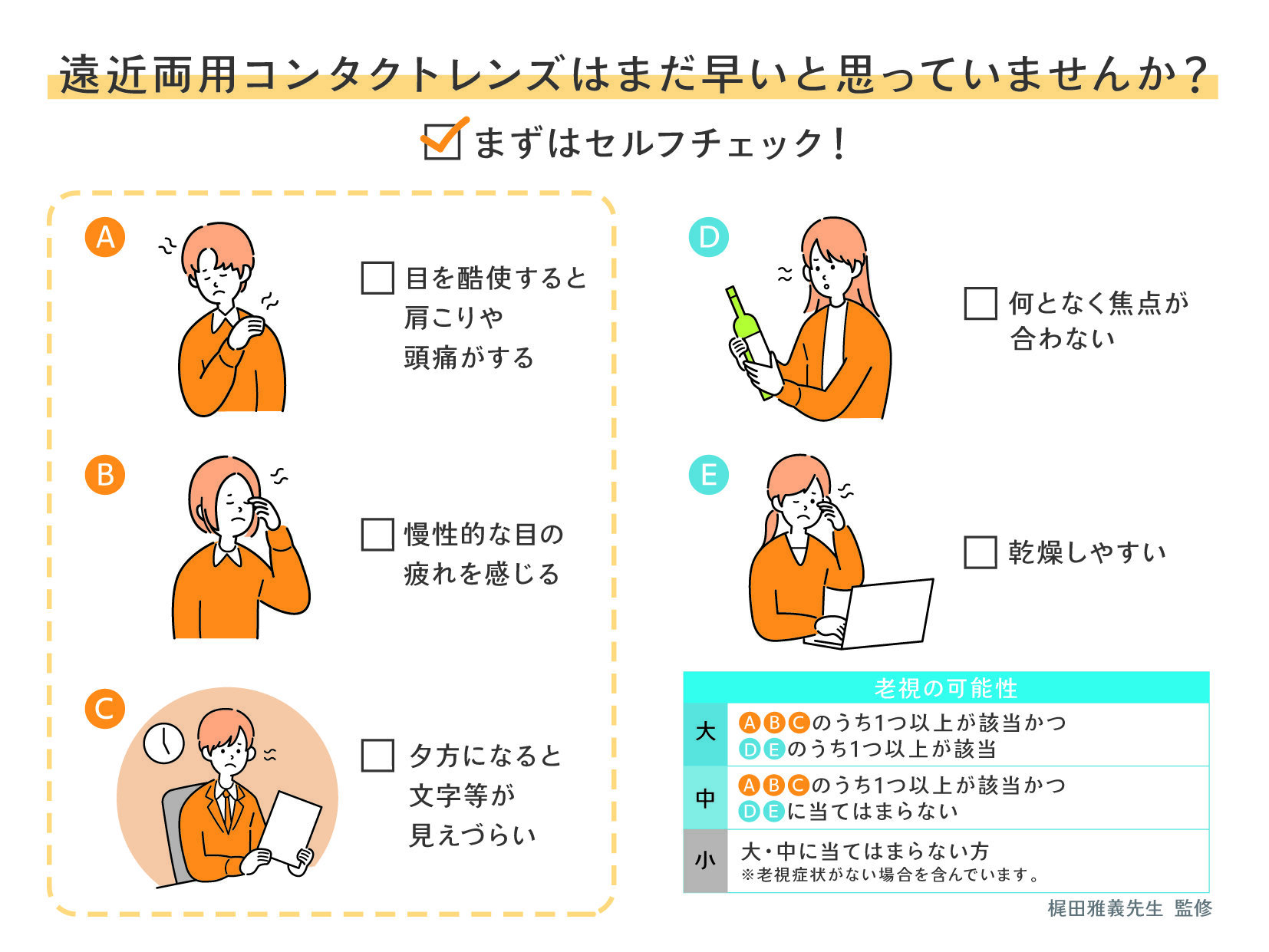 遠近両用コンタクトレンズはまだ早いと思っていませんか？

まずはセルフチェック！

A

目を酷使すると肩こりや頭痛がする

B

慢性的な目の疲れを感じる

C

夕方になると文字等が見えづらい

D

何となく焦点が合わない

E

乾燥しやすい

| 老視の可能性 | |
|---|---|
| 大 | ABCのうち1つ以上が該当かつ DEのうち1つ以上が該当 |
| 中 | ABCのうち1つ以上が該当かつ DEに当てはまらない |
| 小 | 大・中に当てはまらない方 ※老視症状がない場合を含んでいます。 |

梶田雅義先生 監修