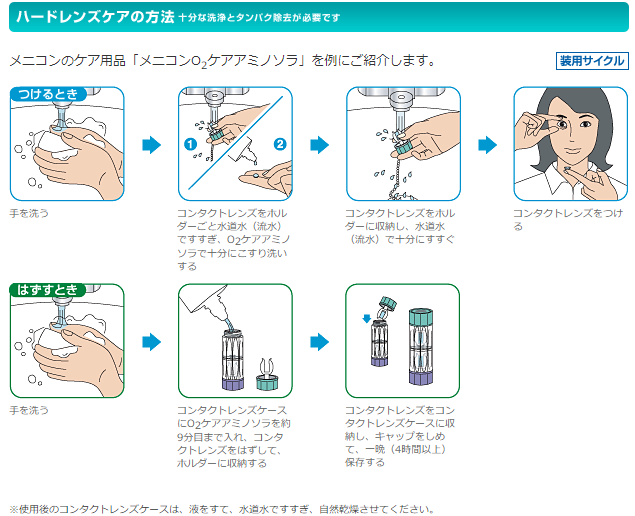 ハードレンズケアの方法 十分な洗浄とタンパク除去が必要です

メニコンのケア用品「メニコン$O_2$ケアアミノソラ」を例にご紹介します。

装用サイクル

つけるとき

手を洗う

1

2

コンタクトレンズをホルダーごと水道水（流水）ですすぎ、$O_2$ケアアミノソラで十分にこすり洗いする

コンタクトレンズをホルダーに収納し、水道水（流水）で十分にすすぐ

コンタクトレンズをつける

はずすとき

手を洗う

コンタクトレンズケースに$O_2$ケアアミノソラを約9分目まで入れ、コンタクトレンズをはずして、ホルダーに収納する

コンタクトレンズをコンタクトレンズケースに収納し、キャップをしめて、一晩（4時間以上）保存する

※使用後のコンタクトレンズケースは、液をすて、水道水ですすぎ、自然乾燥させてください。