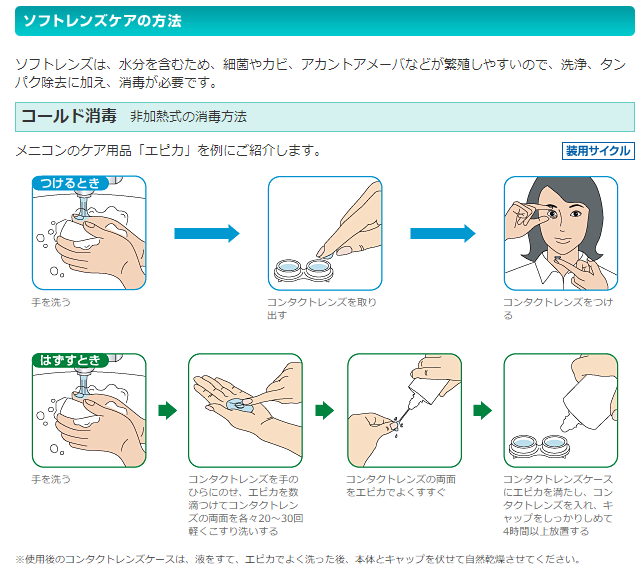 ソフトレンズケアの方法

ソフトレンズは、水分を含むため、細菌やカビ、アカントアメーバなどが繁殖しやすいので、洗浄、タンパク除去に加え、消毒が必要です。

コールド消毒　非加熱式の消毒方法

メニコンのケア用品「エピカ」を例にご紹介します。

装用サイクル

つけるとき

手を洗う

コンタクトレンズを取り出す

コンタクトレンズをつける

はずすとき

手を洗う

コンタクトレンズを手のひらにのせ、エピカを数滴つけてコンタクトレンズの両面を各々20～30回軽くこすり洗いする

コンタクトレンズの両面をエピカでよくすすぐ

コンタクトレンズケースにエピカを満たし、コンタクトレンズを入れ、キャップをしっかりしめて4時間以上放置する

※使用後のコンタクトレンズケースは、液をすて、エピカでよく洗った後、本体とキャップを伏せて自然乾燥させてください。