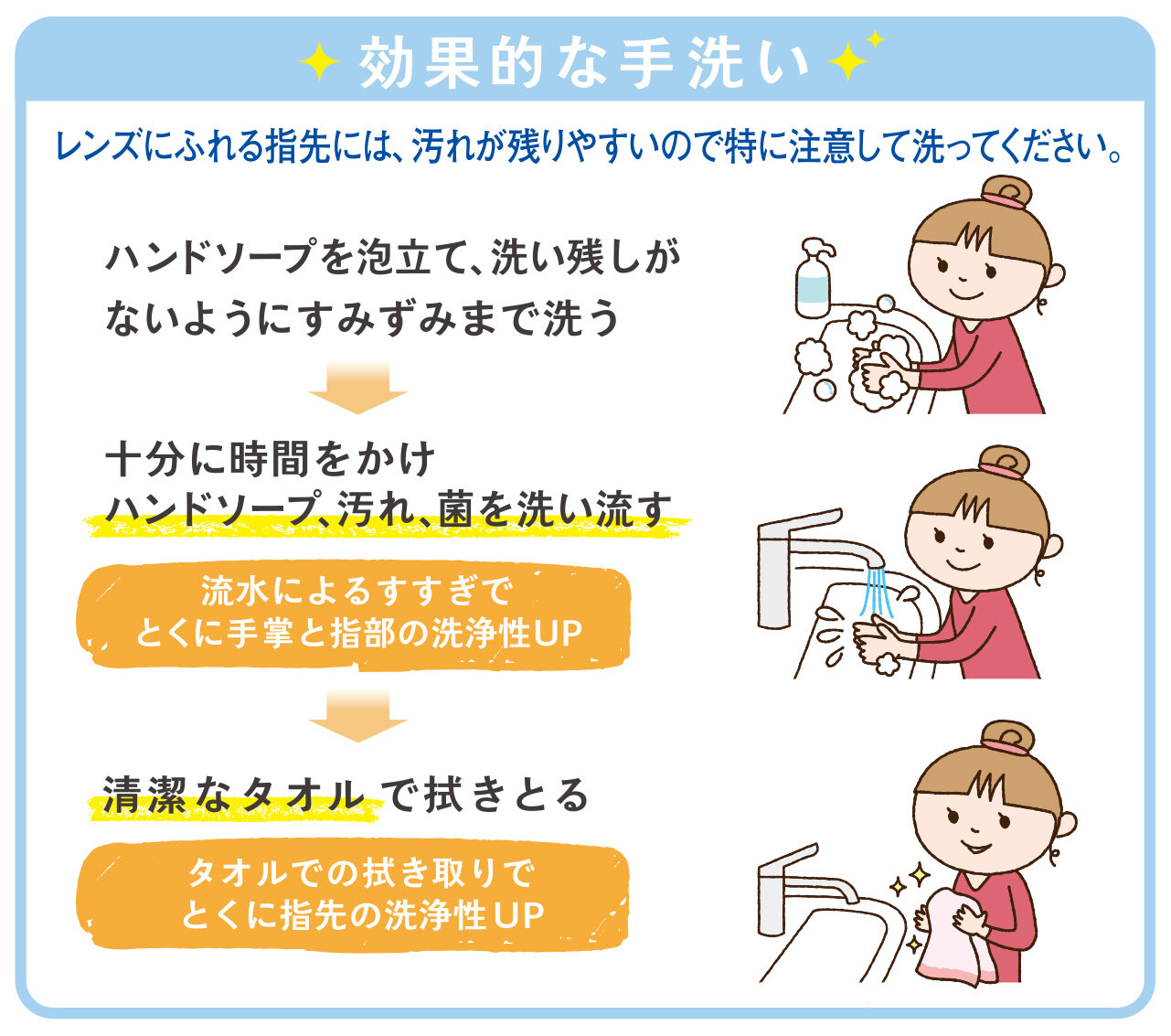 効果的な手洗い

レンズにふれる指先には、汚れが残りやすいので特に注意して洗ってください。

ハンドソープを泡立て、洗い残しがないようにすみずみまで洗う

十分に時間をかけ
ハンドソープ、汚れ、菌を洗い流す

流水によるすすぎで
とくに手掌と指部の洗浄性UP

清潔なタオルで拭きとる

タオルでの拭き取りで
とくに指先の洗浄性UP