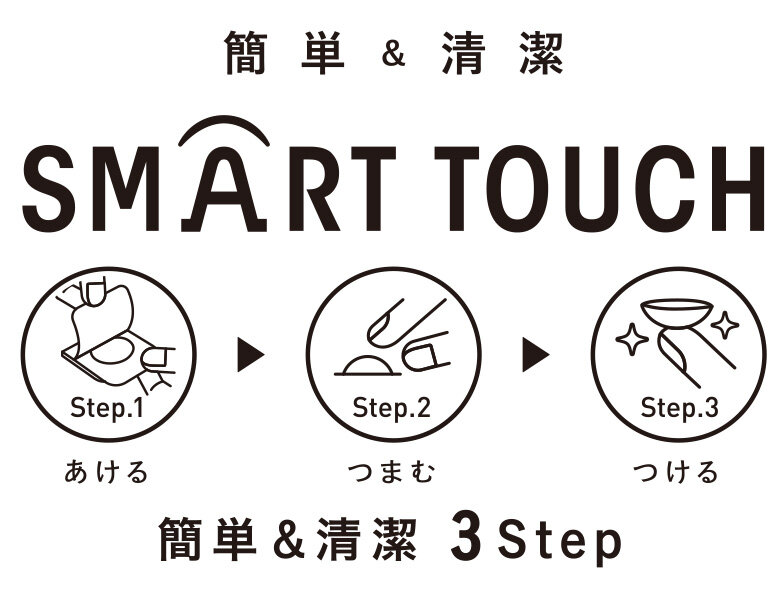 簡単 & 清潔

SMART TOUCH

Step.1
あける

Step.2
つまむ

Step.3
つける

簡単&清潔 3Step