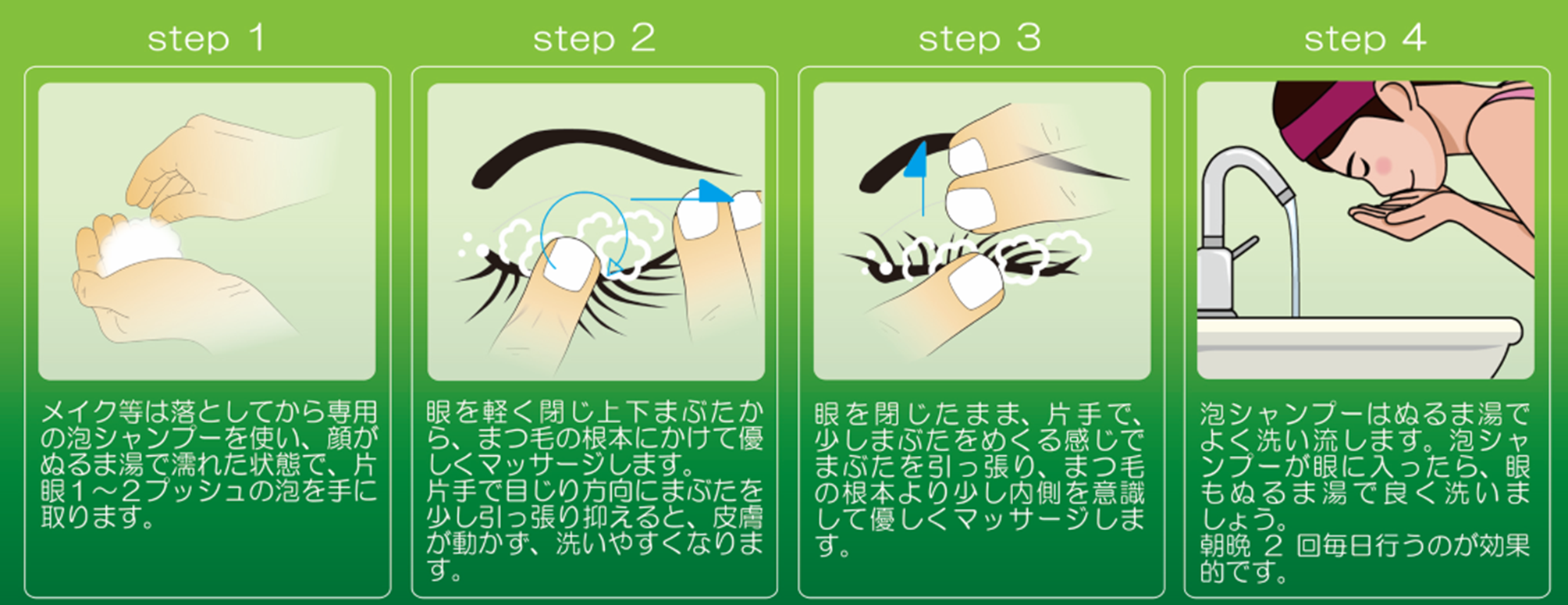 step 1

メイク等は落としてから専用の泡シャンプーを使い、顔がぬるま湯で濡れた状態で、片眼1～2プッシュの泡を手に取ります。

step 2

眼を軽く閉じ上下まぶたから、まつ毛の根本にかけて優しくマッサージします。
片手で目じり方向にまぶたを少し引っ張り抑えると、皮膚が動かず、洗いやすくなります。

step 3

眼を閉じたまま、片手で、少しまぶたをめくる感じでまぶたを引っ張り、まつ毛の根本より少し内側を意識して優しくマッサージします。

step 4

泡シャンプーはぬるま湯でよく洗い流します。泡シャンプーが眼に入ったら、眼もぬるま湯で良く洗いましょう。
朝晩 2 回毎日行うのが効果的です。