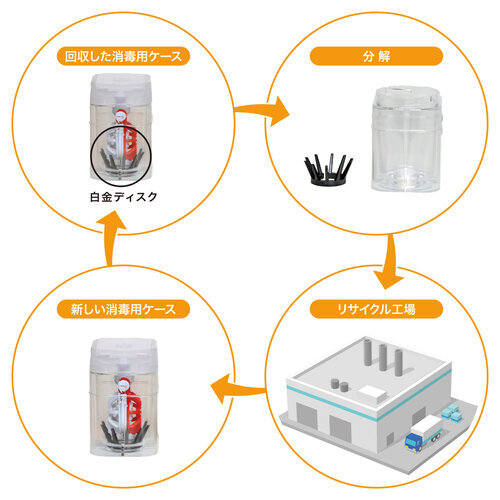 回収した消毒用ケース

白金ディスク

分解

リサイクル工場

新しい消毒用ケース