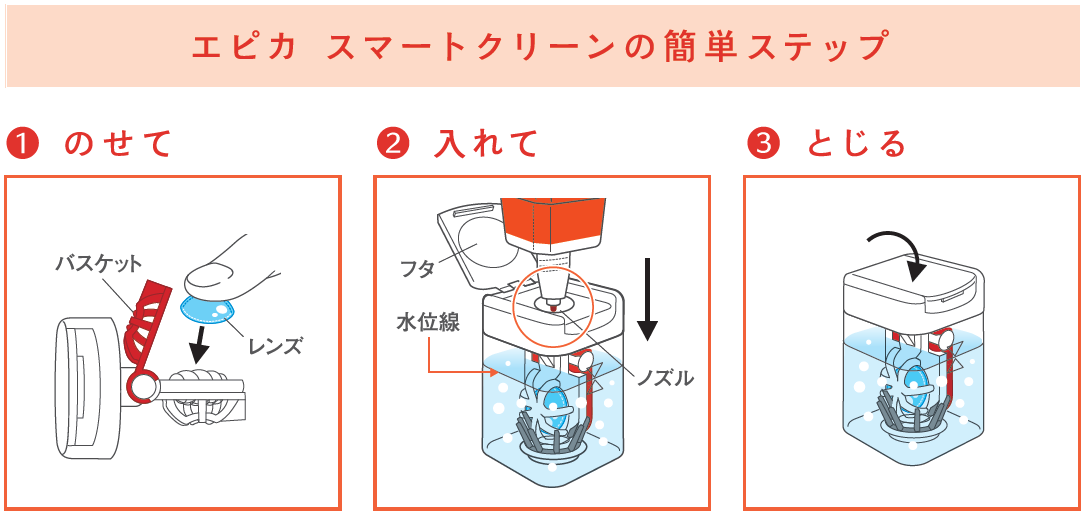 エピカ スマートクリーンの簡単ステップ

❶ のせて

バスケット

レンズ

❷ 入れて

フタ

水位線

ノズル

❸ とじる