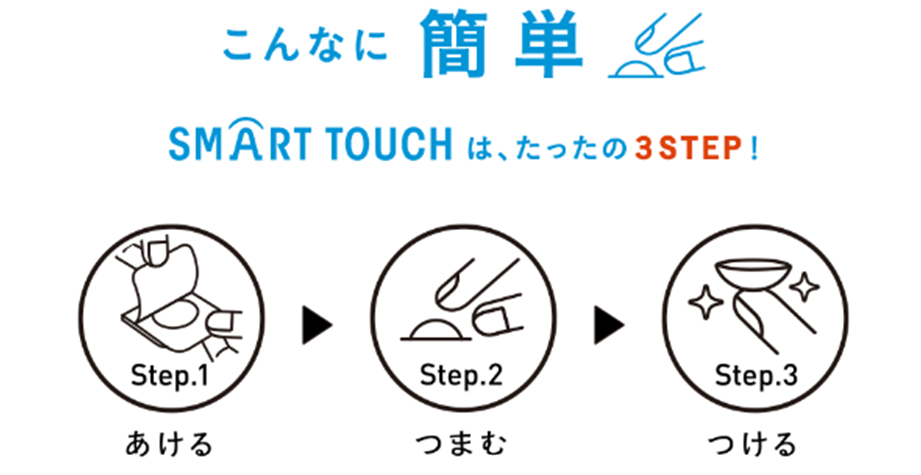 こんなに 簡単

SMART TOUCH は、たったの 3STEP！

Step.1
あける

Step.2
つまむ

Step.3
つける