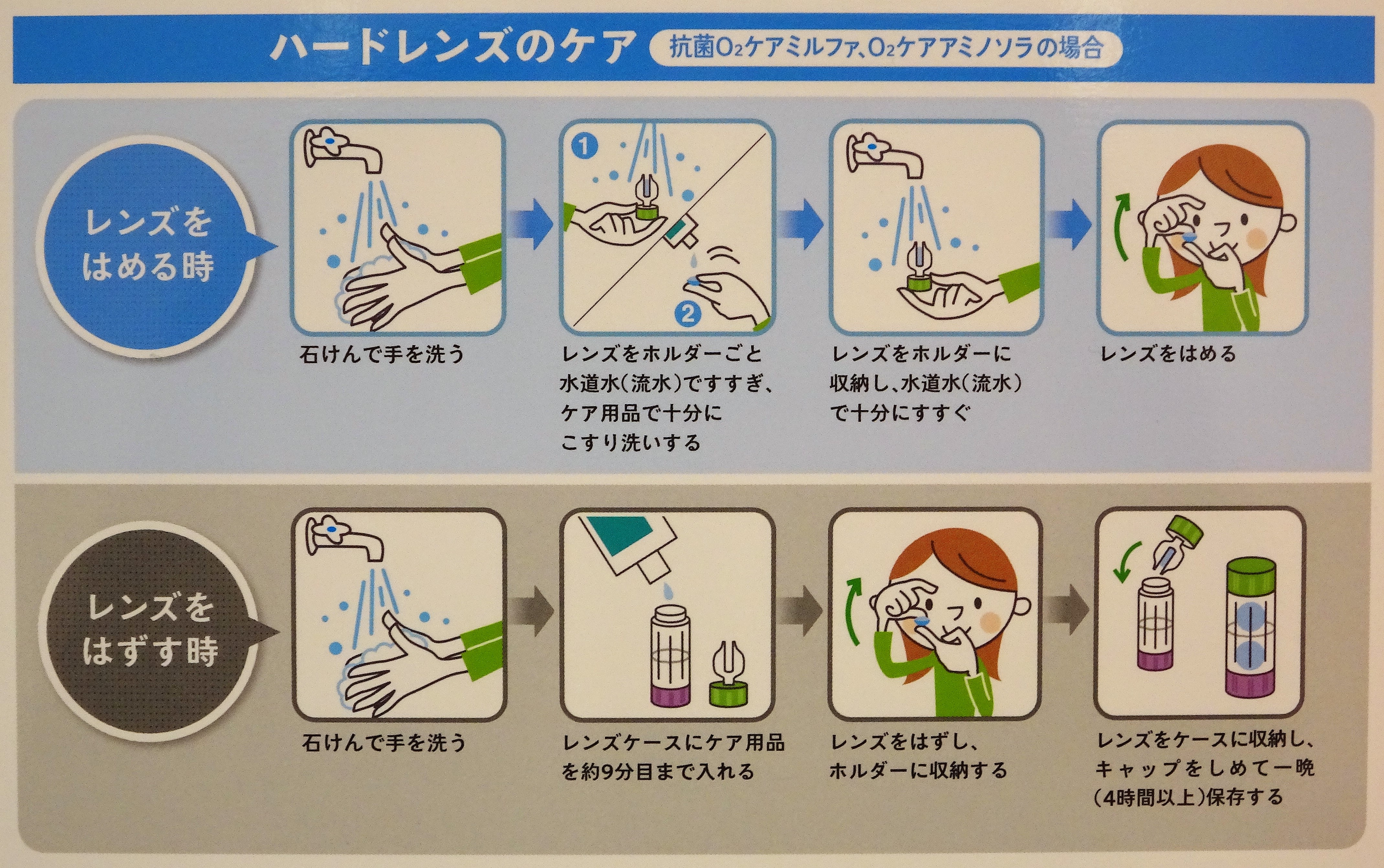 ハードレンズのケア 抗菌$O_2$ケアミルファ、$O_2$ケアアミノソラの場合

レンズをはめる時

石けんで手を洗う

1 2

レンズをホルダーごと水道水(流水)ですすぎ、ケア用品で十分にこすり洗いする

レンズをホルダーに収納し、水道水(流水)で十分にすすぐ

レンズをはめる

レンズをはずす時

石けんで手を洗う

レンズケースにケア用品を約9分目まで入れる

レンズをはずし、ホルダーに収納する

レンズをケースに収納し、キャップをしめて一晩(4時間以上)保存する